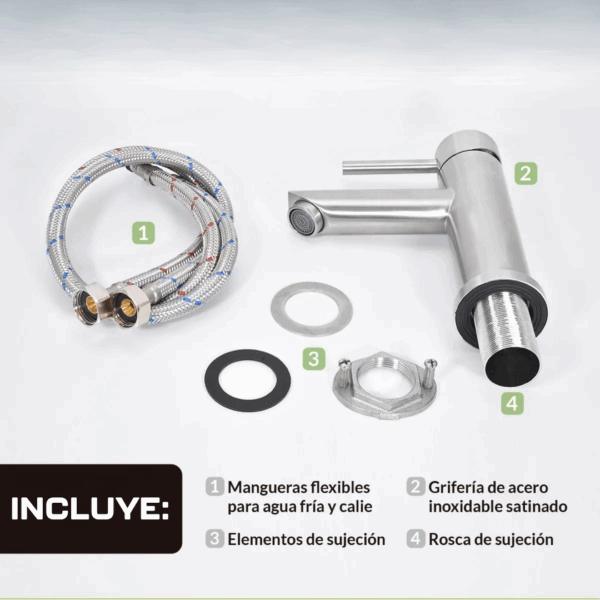 1

2

3

4

INCLUYE:

1 Mangueras flexibles para agua fría y calie

2 Grifería de acero inoxidable satinado

3 Elementos de sujeción

4 Rosca de sujeción